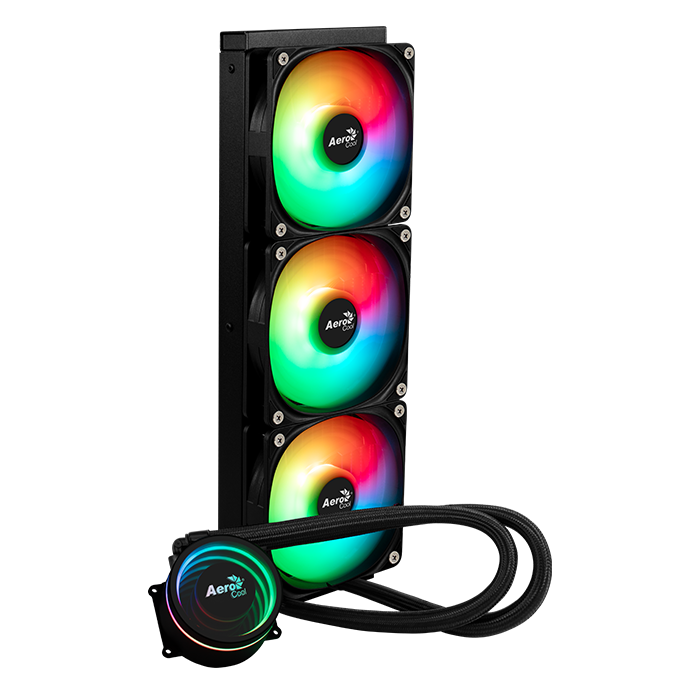 Aero Cool

Aero Cool

Aero Cool

Aero Cool